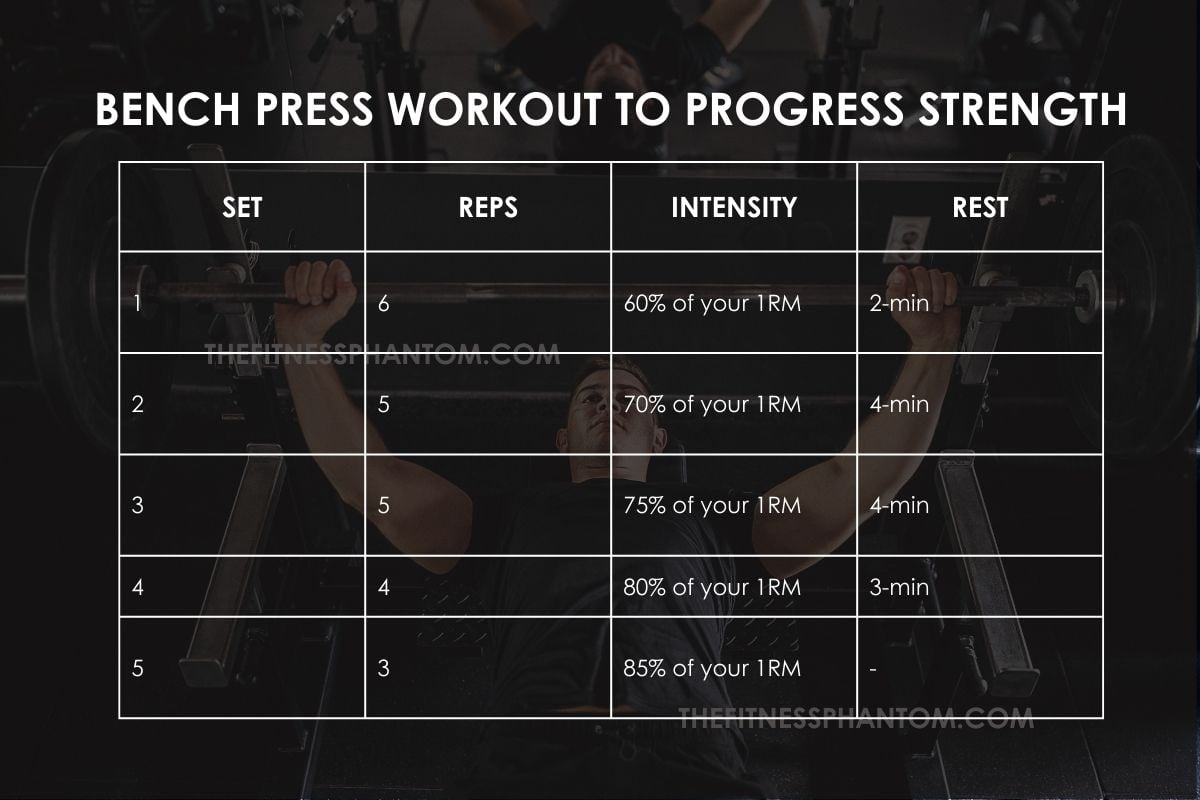 BENCH PRESS WORKOUT TO PROGRESS STRENGTH

| SET | REPS | INTENSITY | REST |
|---|---|---|---|
| 1 | 6 | 60% of your 1RM | 2-min |
| 2 | 5 | 70% of your 1RM | 4-min |
| 3 | 5 | 75% of your 1RM | 4-min |
| 4 | 4 | 80% of your 1RM | 3-min |
| 5 | 3 | 85% of your 1RM | - |

THEFITNESSPHANTOM.COM

THEFITNESSPHANTOM.COM